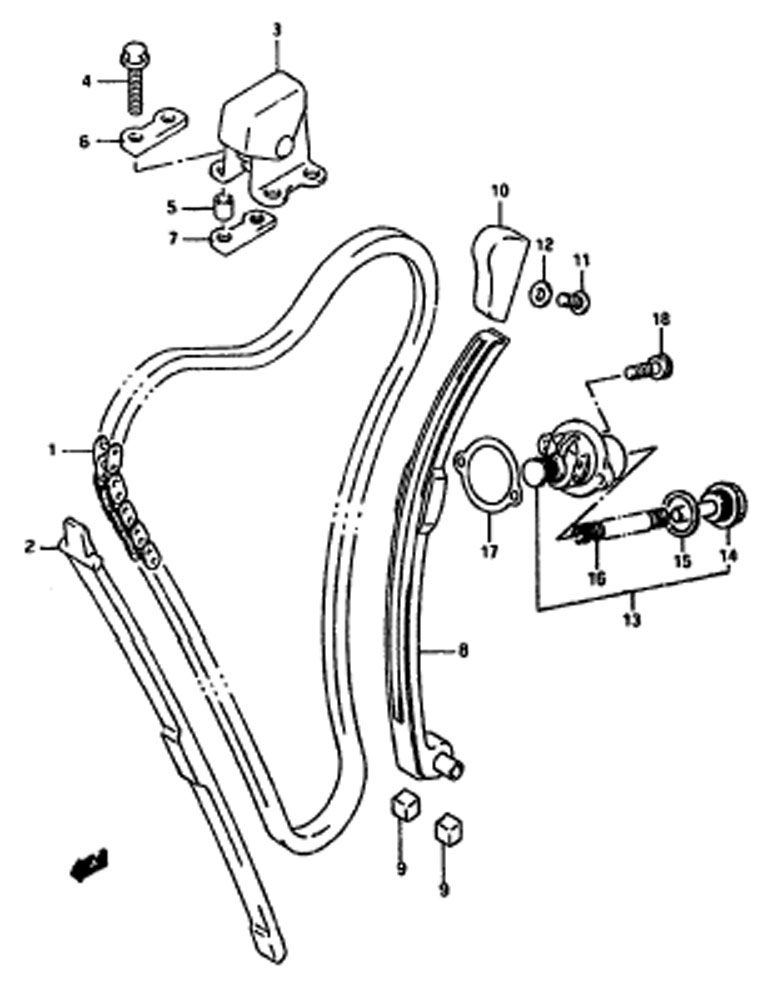 3
4
6
5
7
10
12
11
18
1
2
17
16
15
14
13
8
9
9