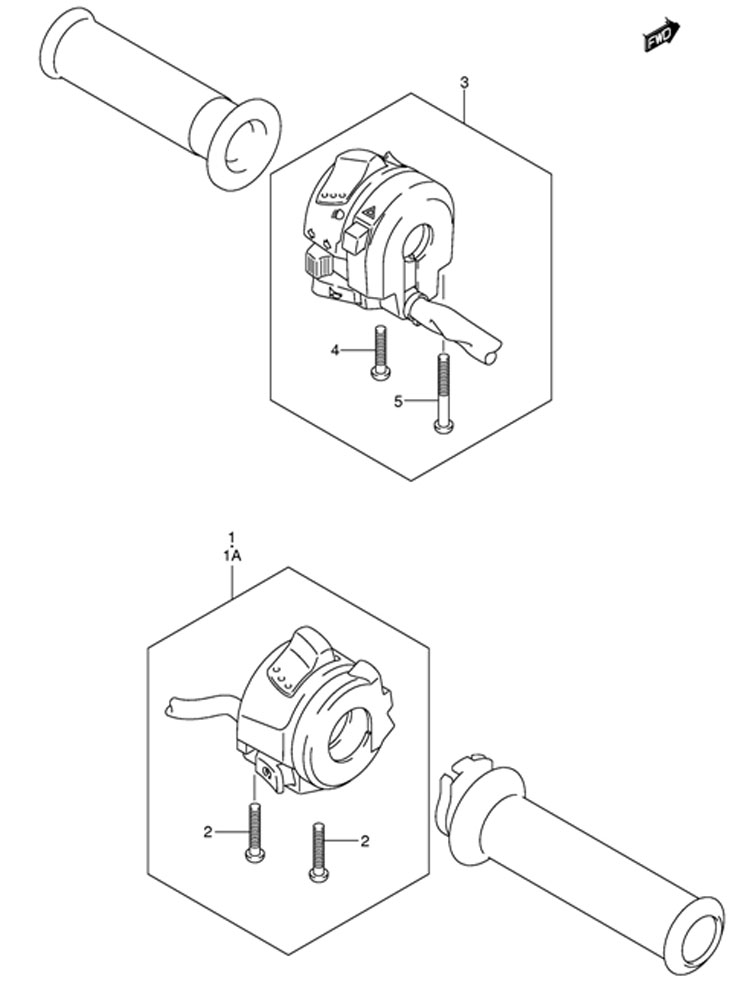 FWD

3

4

5

1
1A

2

2