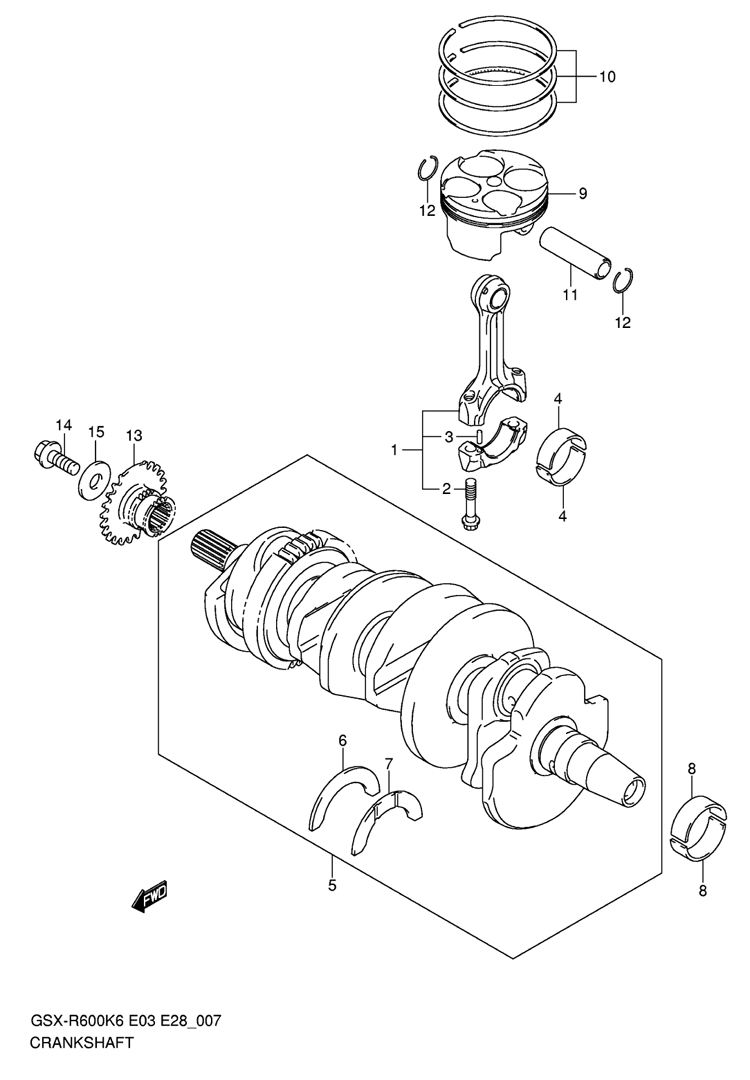 10

9

12

11

12

4

1

3

2

4

14

15

13

6

7

5

8

8

FWD

GSX-R600K6 E03 E28_007
CRANKSHAFT