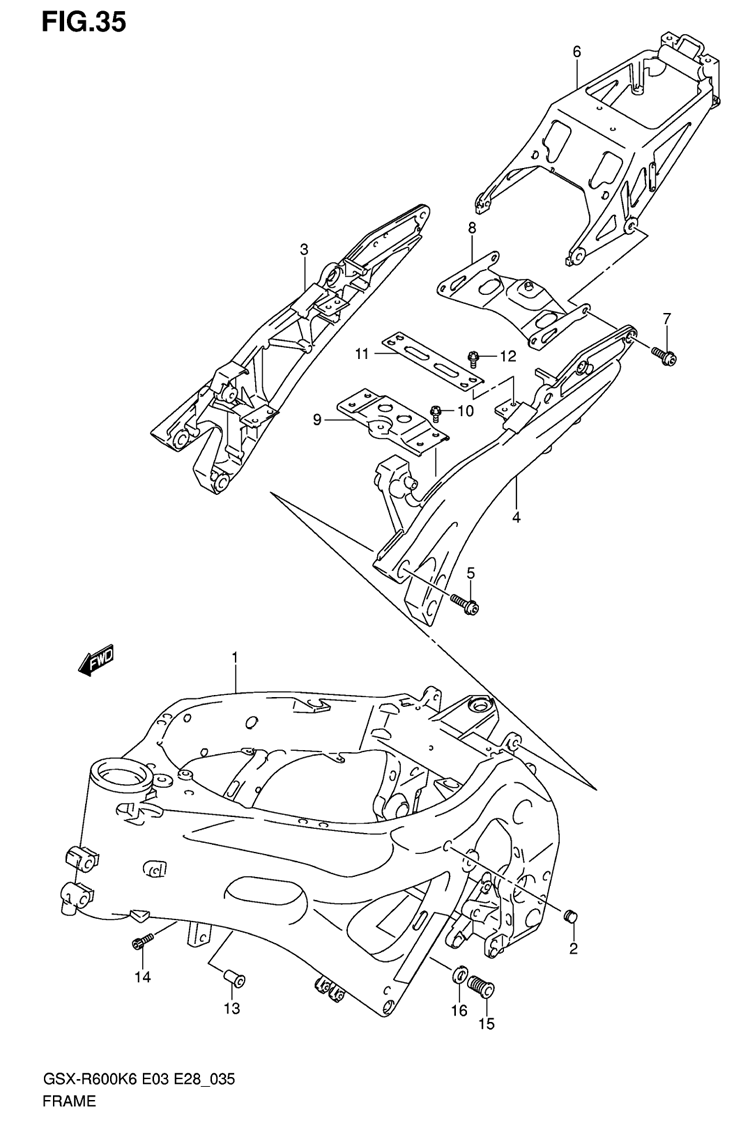 FIG.35

6
3
8
7
11
12
9
10
4
5
FWD
1
2
14
13
16
15

GSX-R600K6 E03 E28_035
FRAME