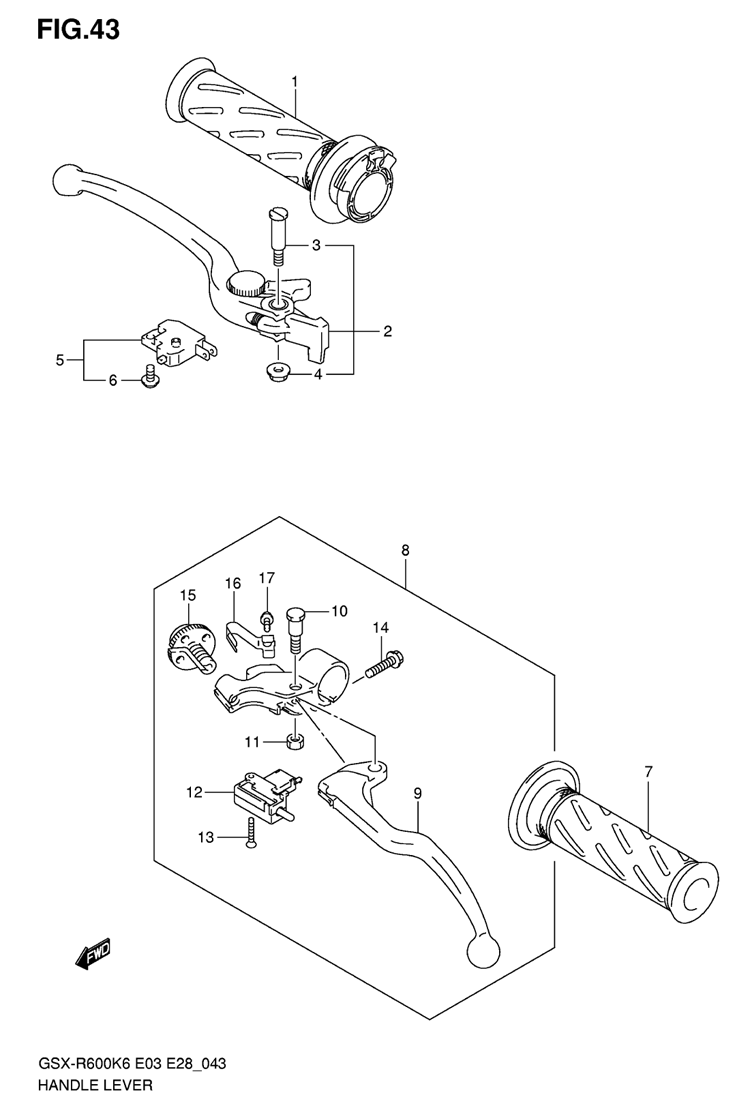 FIG.43

1
3
2
5
6
4

8
16
17
15
10
14
11
12
13
9
7

FWD

GSX-R600K6 E03 E28_043
HANDLE LEVER