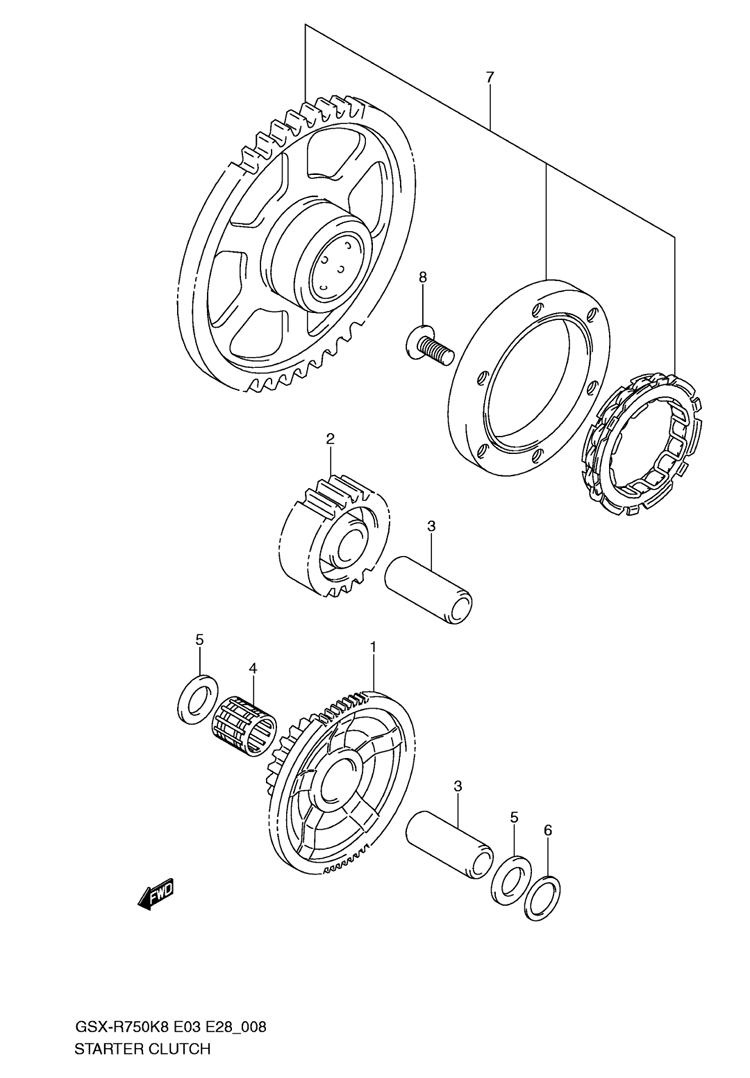 7

8

2

3

5

4

1

3

5

6

FWD

GSX-R750K8 E03 E28_008
STARTER CLUTCH