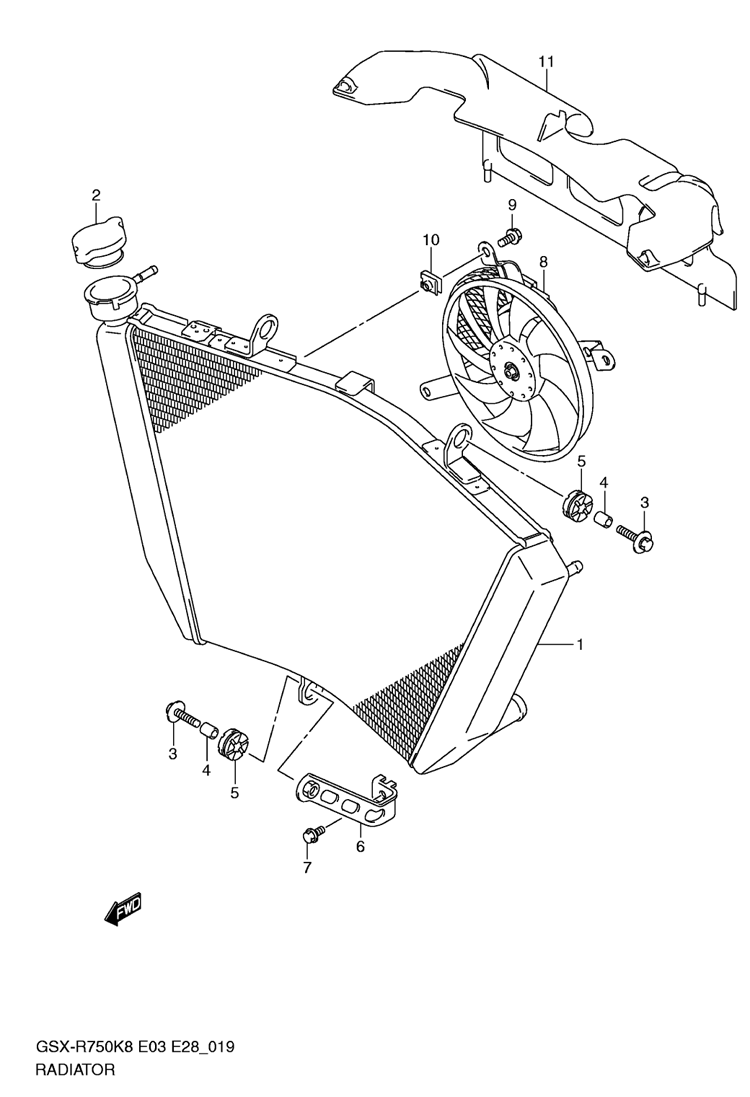 11
2
9
10
8
5
4
3
1
3
4
5
6
7
FWD
GSX-R750K8 E03 E28_019
RADIATOR