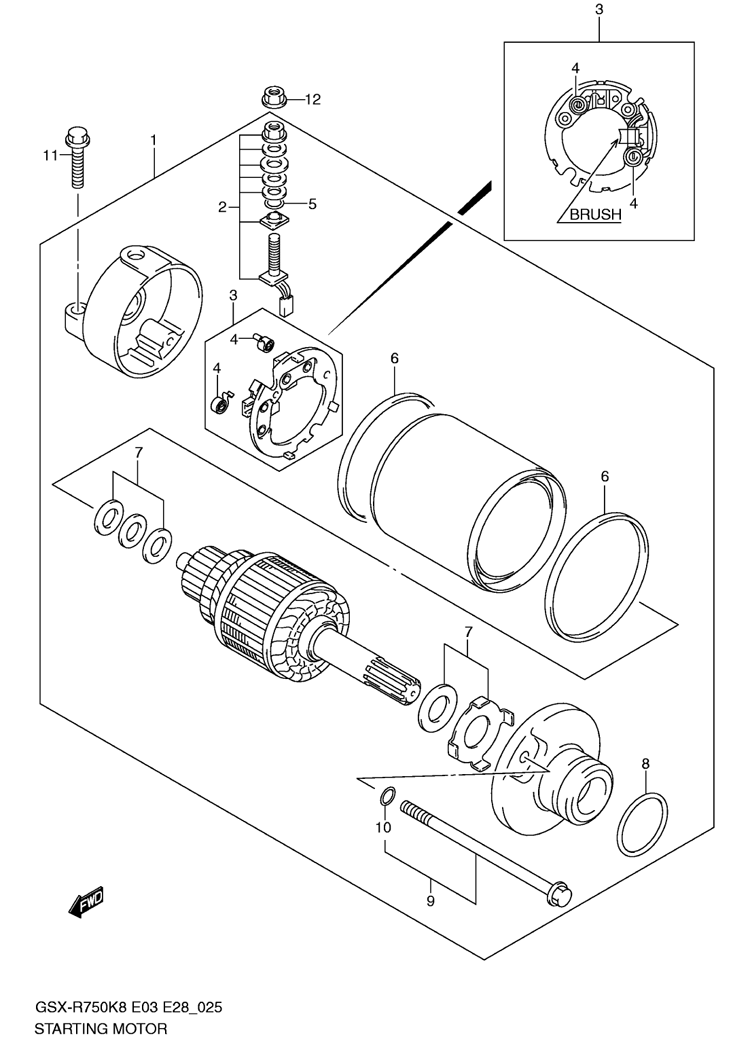 3
4
4
BRUSH
12
11
1
2
5
3
4
4
6
6
7
7
8
10
9
FWD
GSX-R750K8 E03 E28_025
STARTING MOTOR