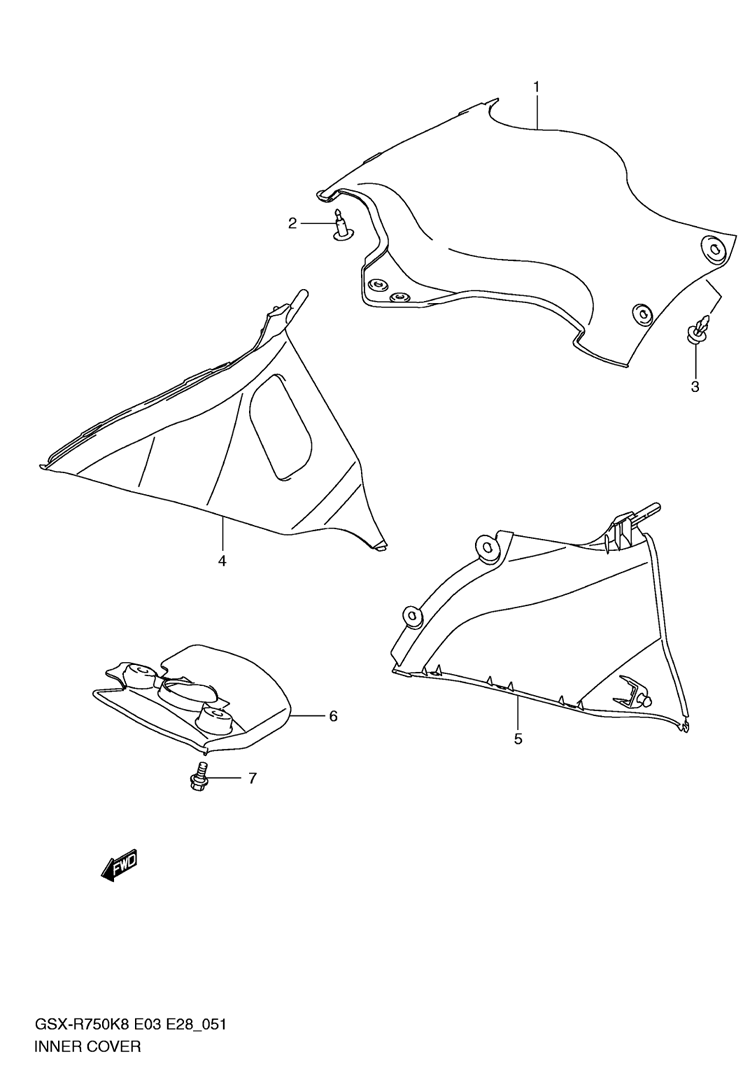 1
2
3
4
5
6
7
FWD
GSX-R750K8 E03 E28_051
INNER COVER