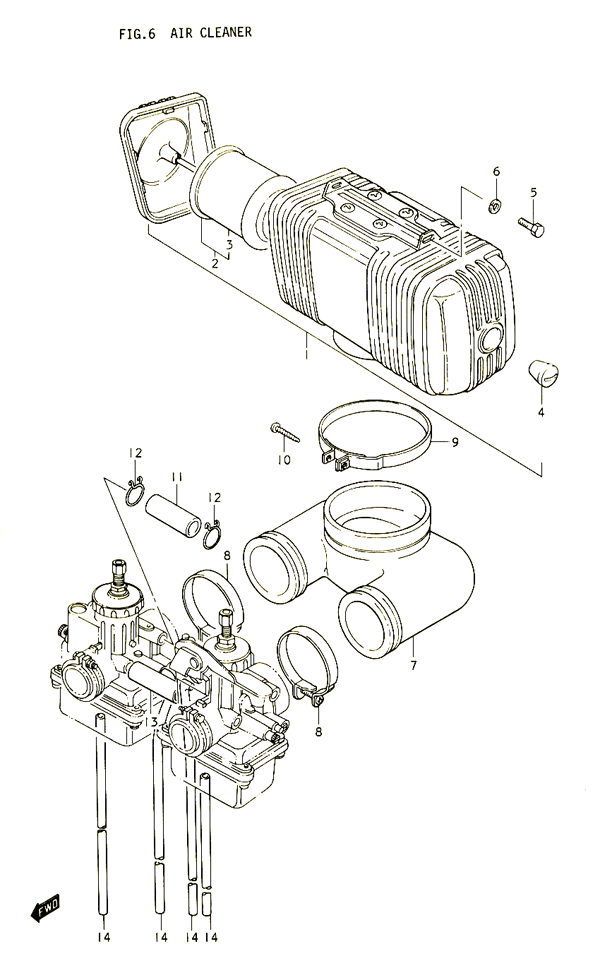 FIG.6 AIR CLEANER

6
5
3
2
1
4
9
10
12
11
12
8
7
8
13
FWD
14
14
14
14