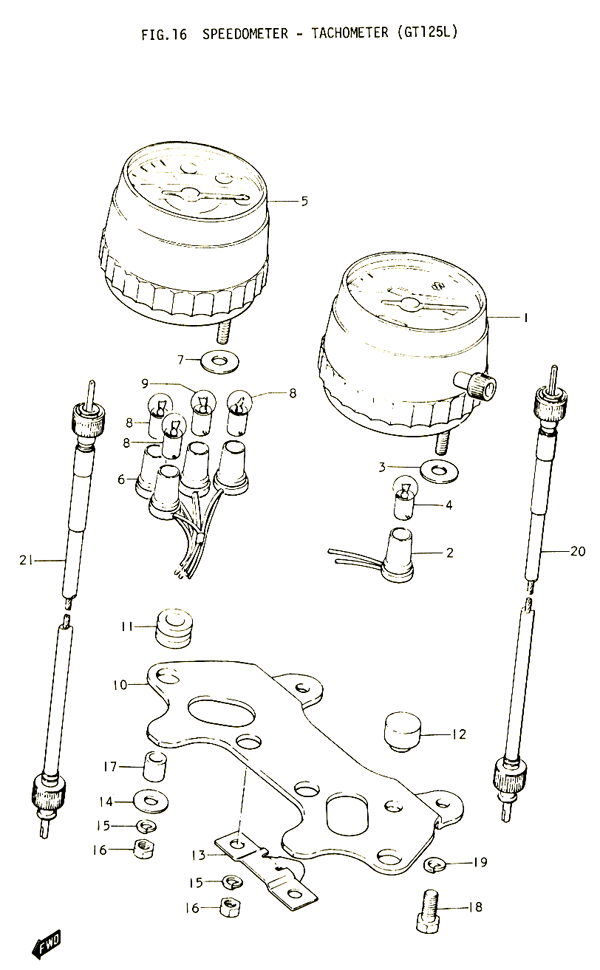 FIG.16 SPEEDOMETER - TACHOMETER (GT125L)

5
1
7
9
8
8
8
6
3
4
2
21
20
11
10
12
17
14
15
16
13
15
16
19
18
FWD