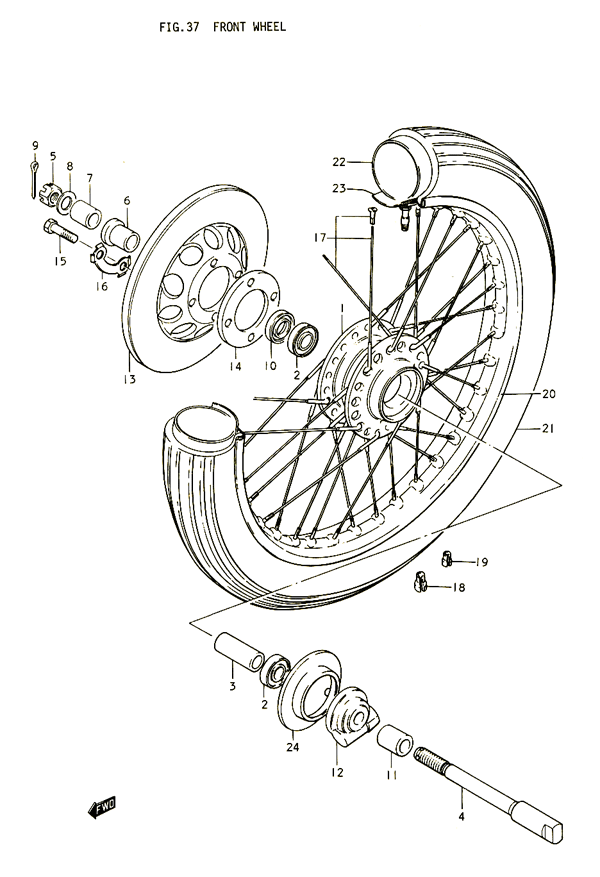 FIG.37 FRONT WHEEL

9
5
8
7
6
15
16
13
14
10
2
22
23
17
1
20
21
19
18
3
2
24
12
11
4
FWD