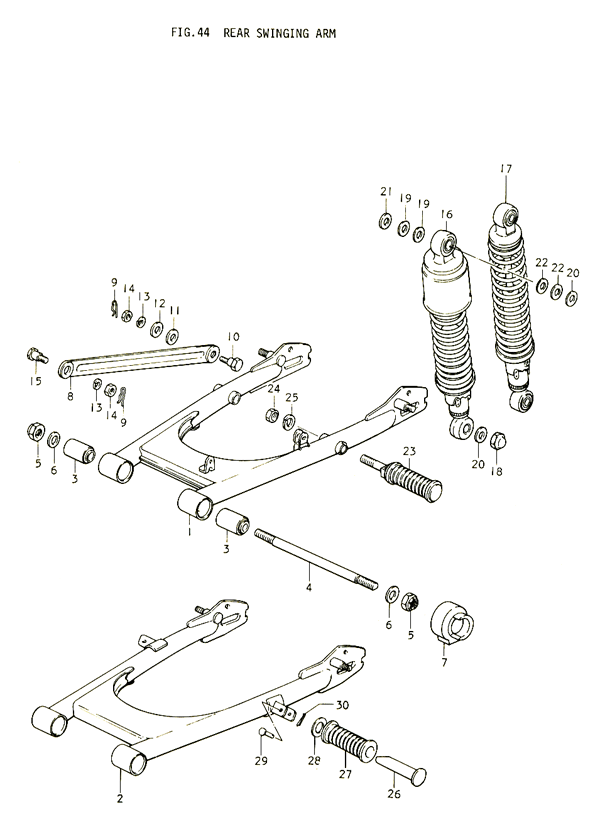 FIG.44 REAR SWINGING ARM

17
21 19 19 16
22 22 20
9 14 13 12 11
10
15
8
13 14 9
24 25
5 6 3
20 18
23
1
3
4
6 5
7
30
29 28 27
26
2