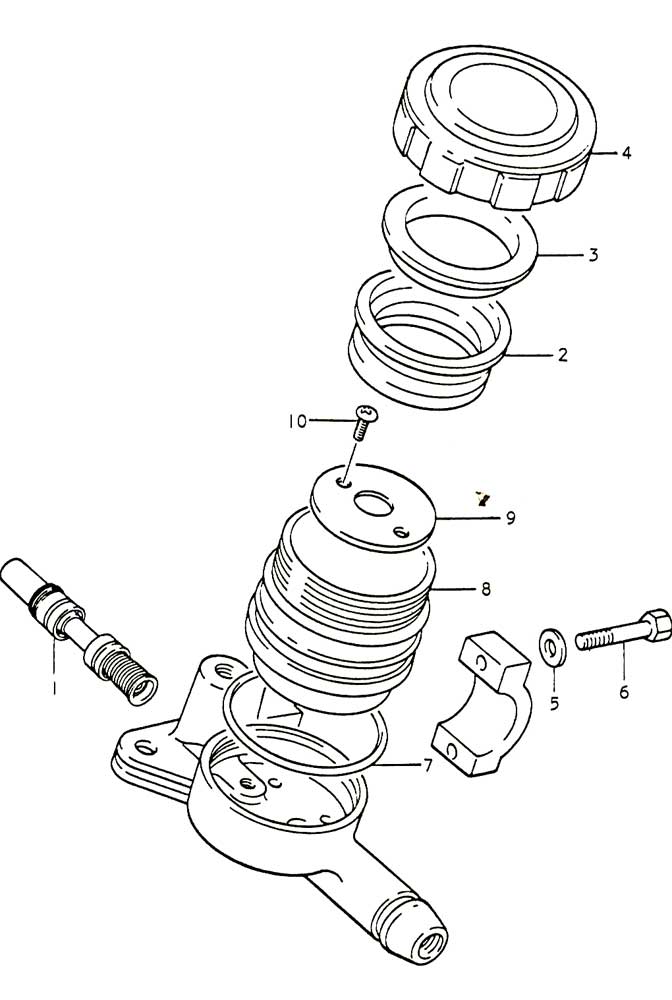 4
3
2
10
9
8
1
5
6
7