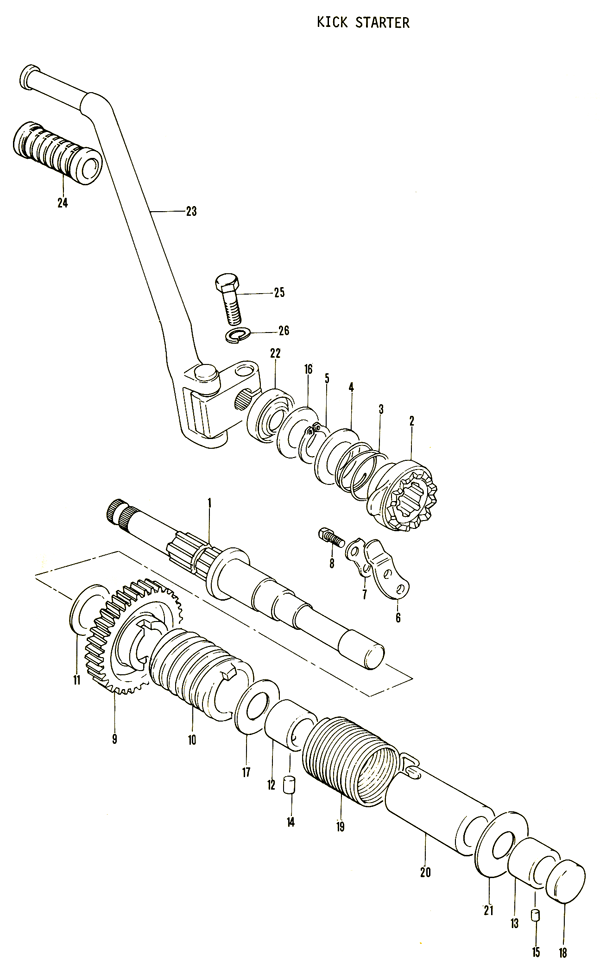 KICK STARTER

24
23
25
26
22
16
5
4
3
2
1
8
7
6
11
9
10
17
12
14
19
20
21
13
15
18