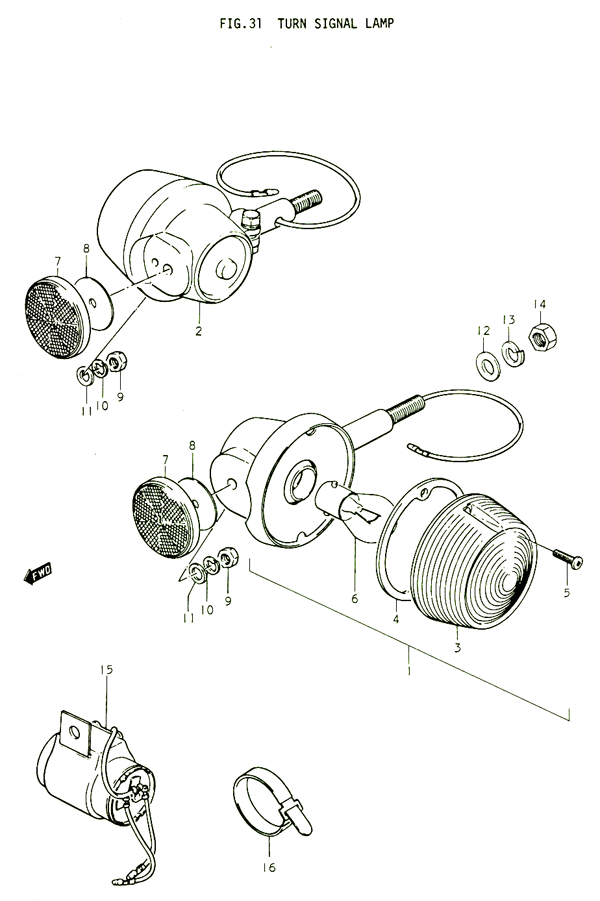 FIG.31 TURN SIGNAL LAMP

7
8
2
11
10
9
12
13
14
7
8
FWD
11
10
9
6
4
3
5
1
15
16