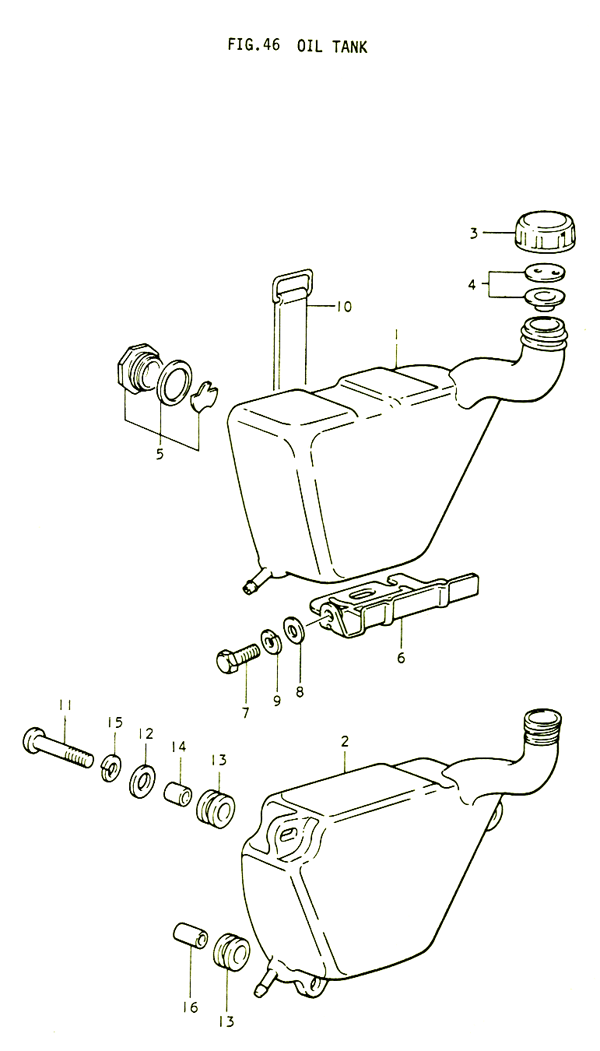 FIG.46 OIL TANK

3
4
10
1
5
6
7
9
8
11
15
12
14
13
2
16
13