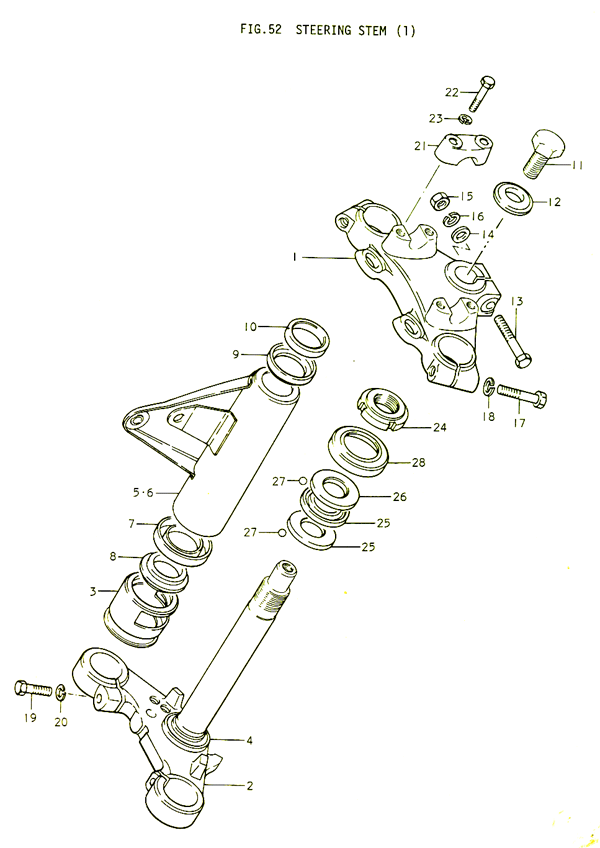 FIG.52 STEERING STEM (1)

22
23
21
11
15
12
16
14
1
13
10
9
18
17
24
28
27
26
5·6
25
7
27
25
8
3
19
20
4
2