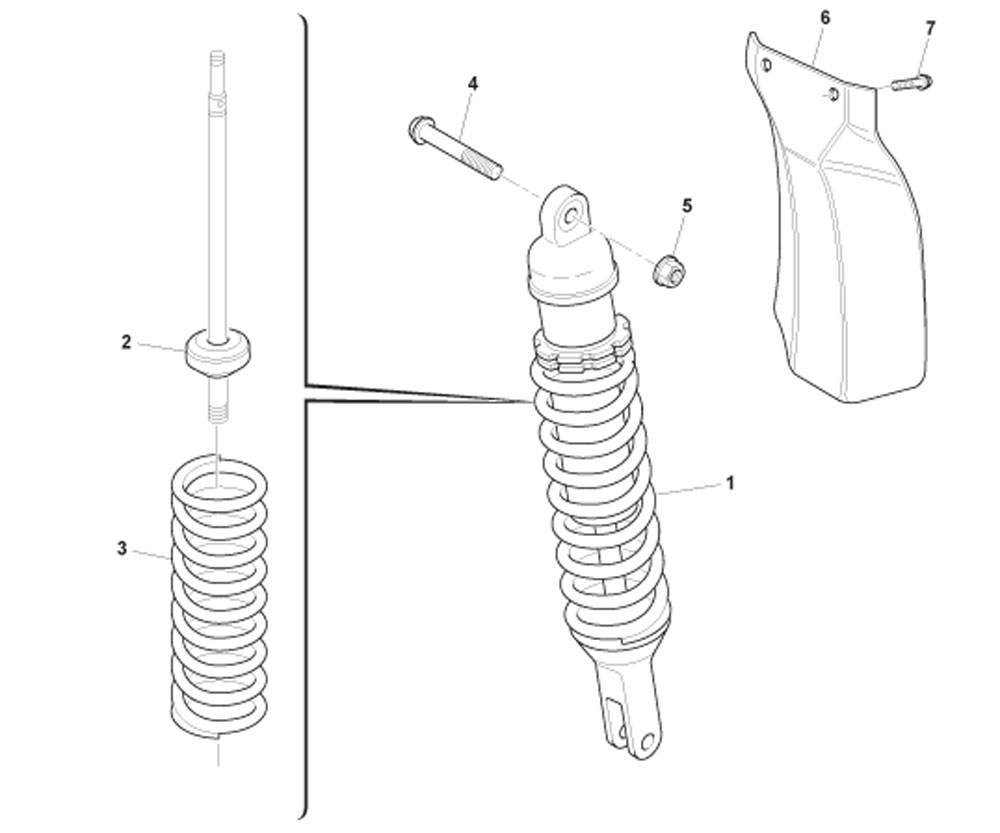 6
7
4
5
2
1
3