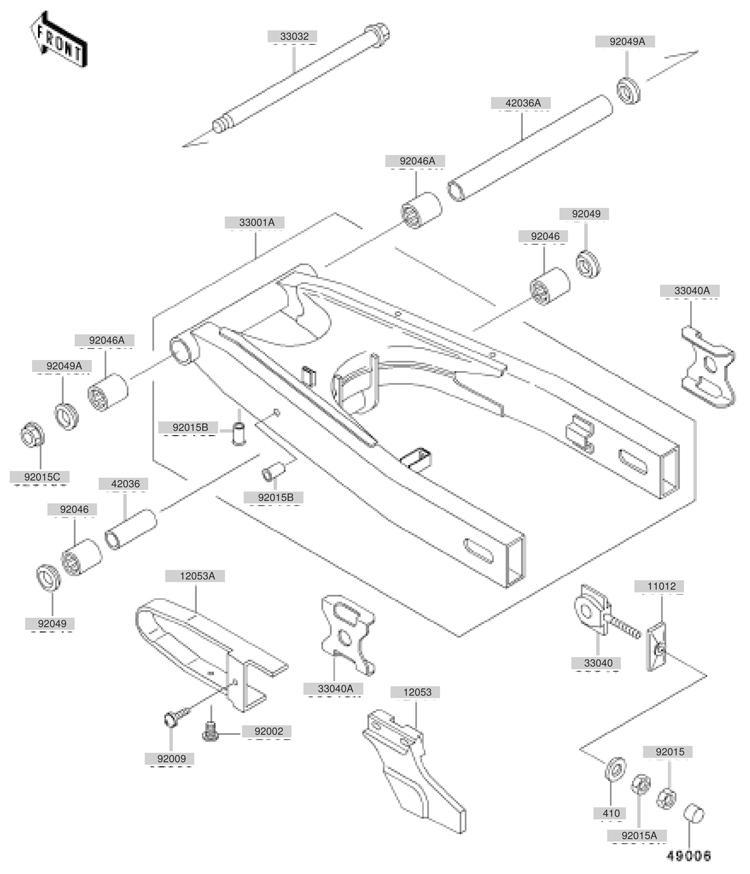 FRONT
33032
92049A
42036A
92046A
33001A
92049
92046
33040A
92046A
92049A
92015B
92015C
42036
92015B
92046
92049
12053A
33040A
11012
33040
12053
92002
92009
92015
410
92015A
49006