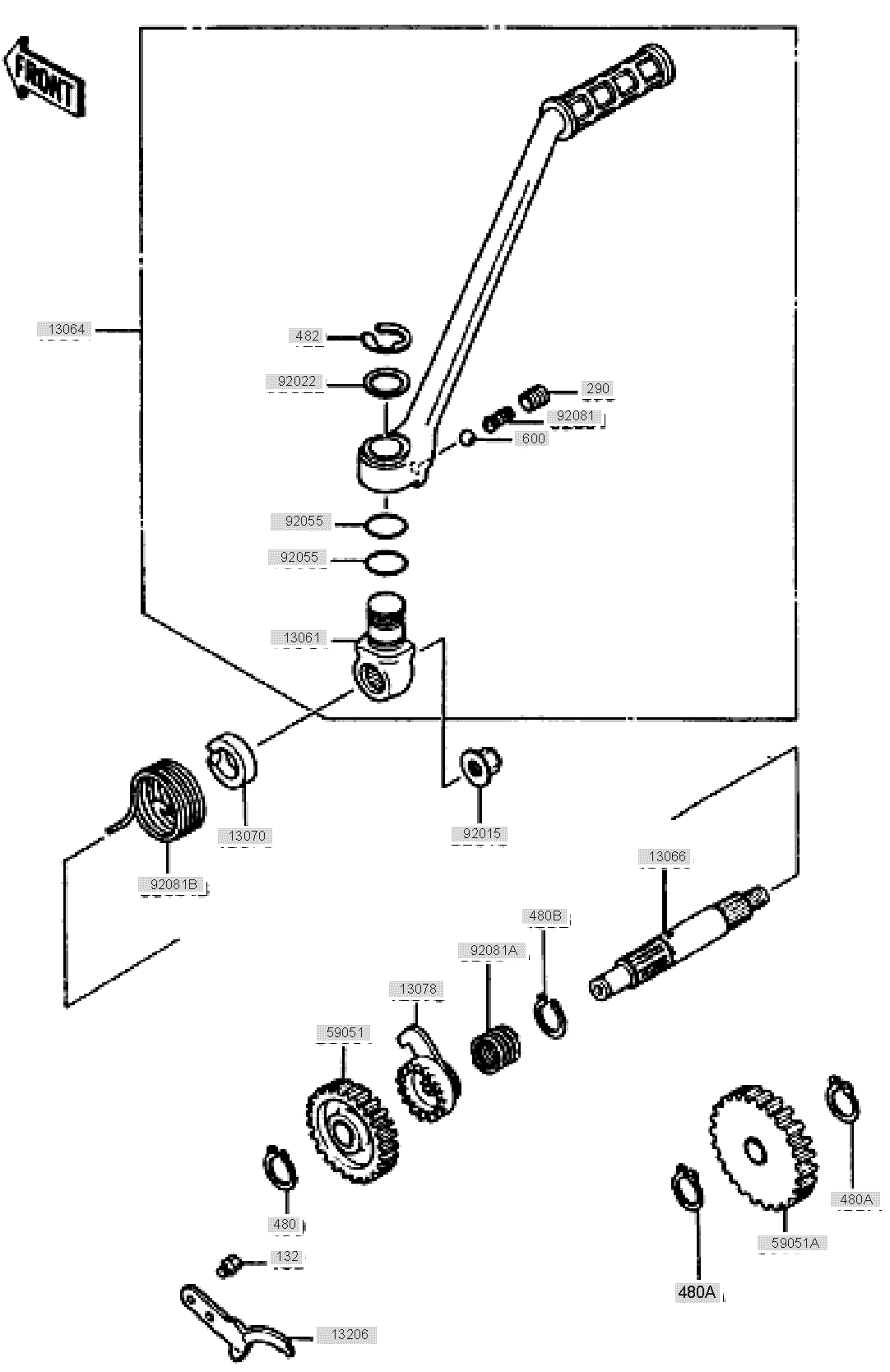 FRONT

13064

482

92022

290

92081

600

92055

92055

13061

13070

92015

92081B

13066

480B

92081A

13078

59051

480

132

13206

480A

59051A

480A