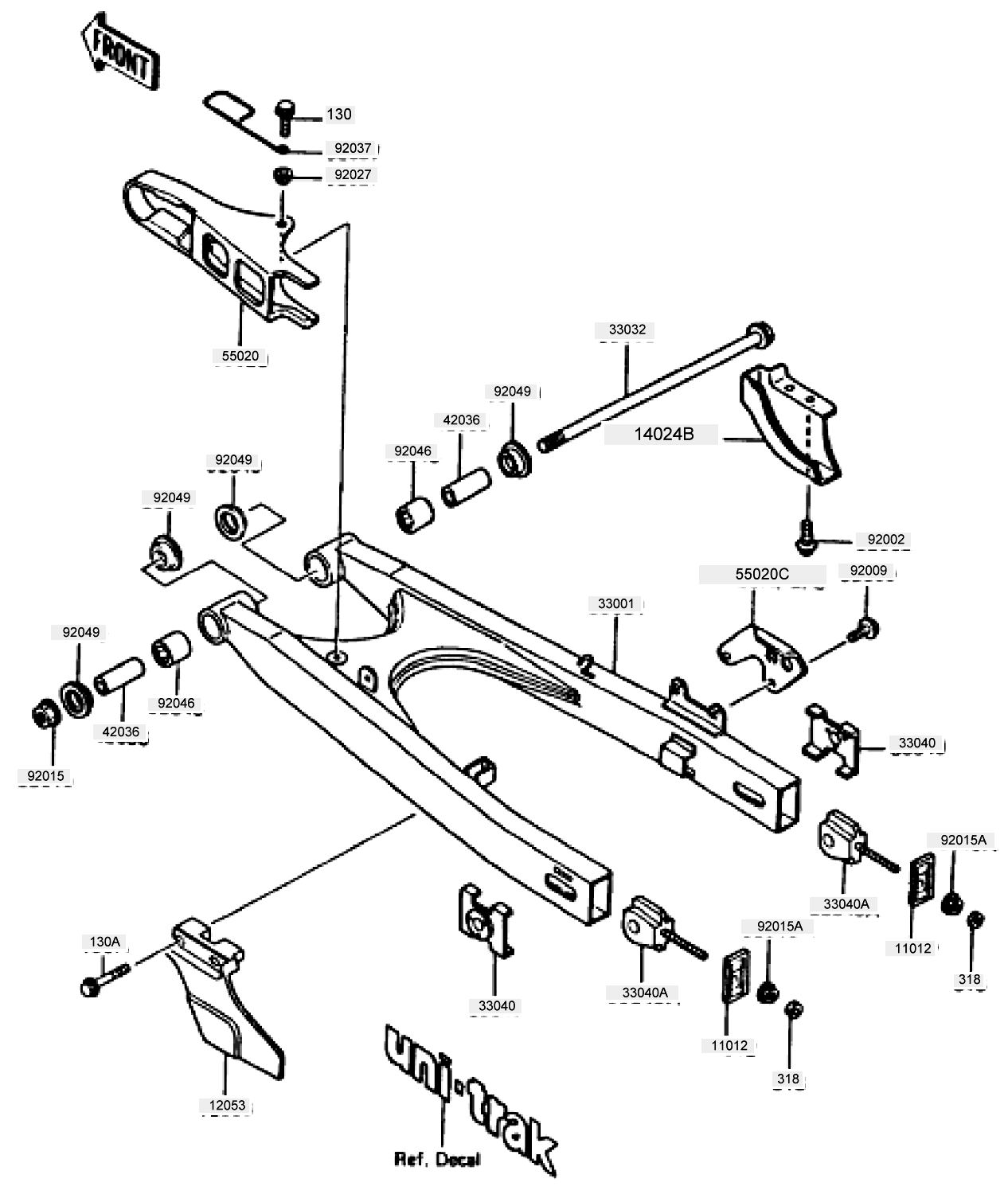 FRONT

130

92037

92027

55020

33032

92049

42036

92046

14024B

92049

92049

92002

55020C

92009

33001

92049

92046

42036

92015

33040

92015A

33040A

11012

318

130A

33040

33040A

92015A

11012

318

12053

uni-trak

Ref. Decal