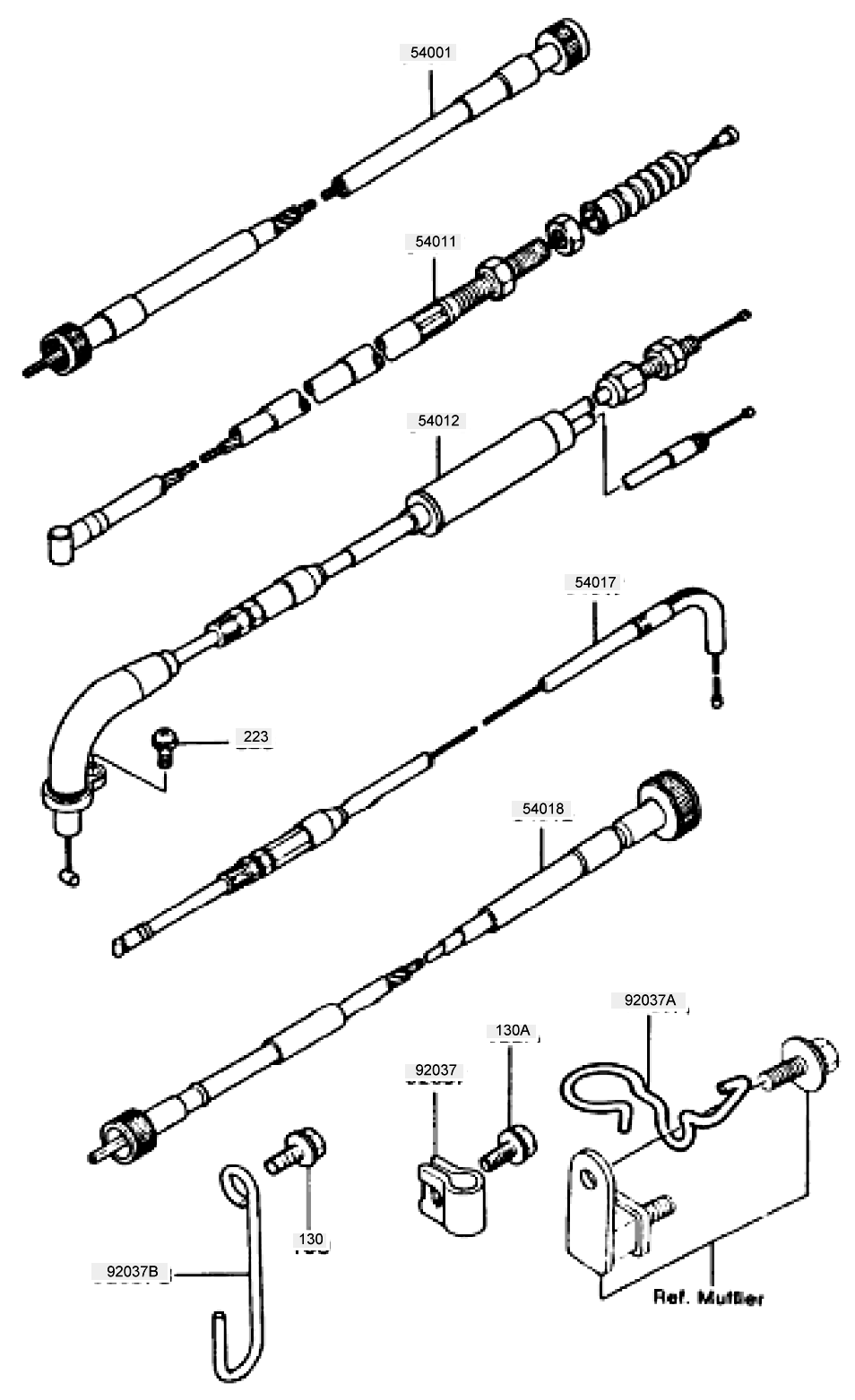 54001

54011

54012

54017

223

54018

92037A

130A

92037

130

92037B

Ref. Muffler