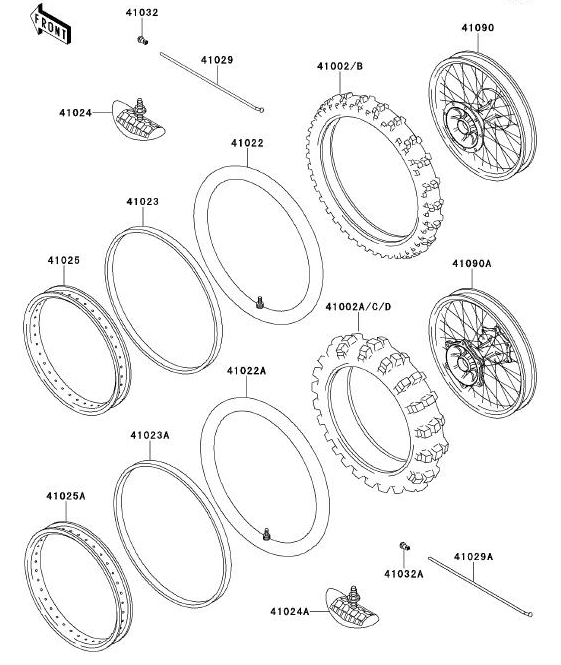 FRONT

41032

41090

41029

41002/B

41024

41022

41023

41025

41090A

41002A/C/D

41022A

41023A

41025A

41029A

41032A

41024A