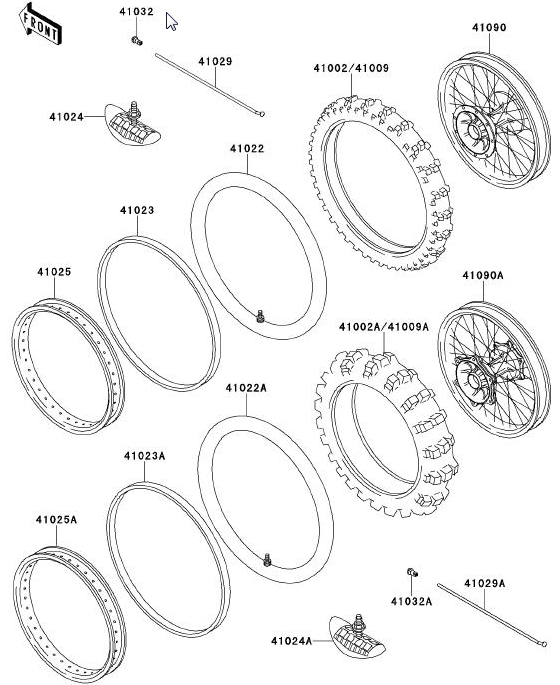 FRONT

41032

41090

41029

41002/41009

41024

41022

41023

41025

41090A

41002A/41009A

41022A

41023A

41025A

41029A

41032A

41024A