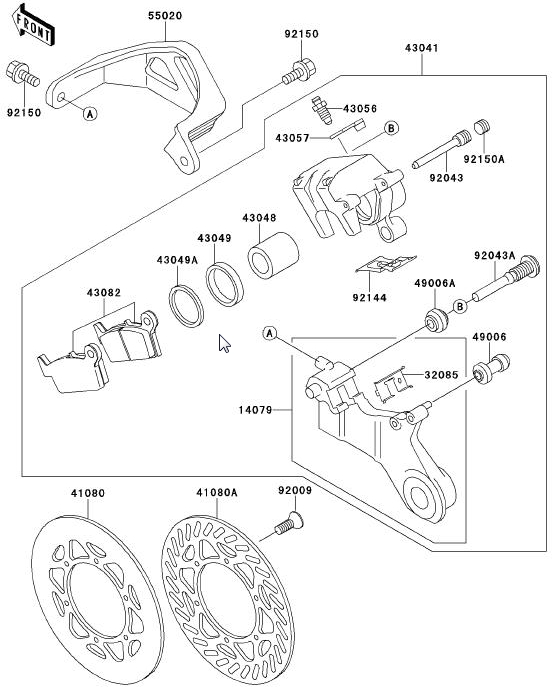 FRONT

55020

92150

43041

92150

A

43056

43057

B

92150A

92043

43048

43049

43049A

92043A

43082

92144

49006A

B

A

49006

32085

14079

41080

41080A

92009