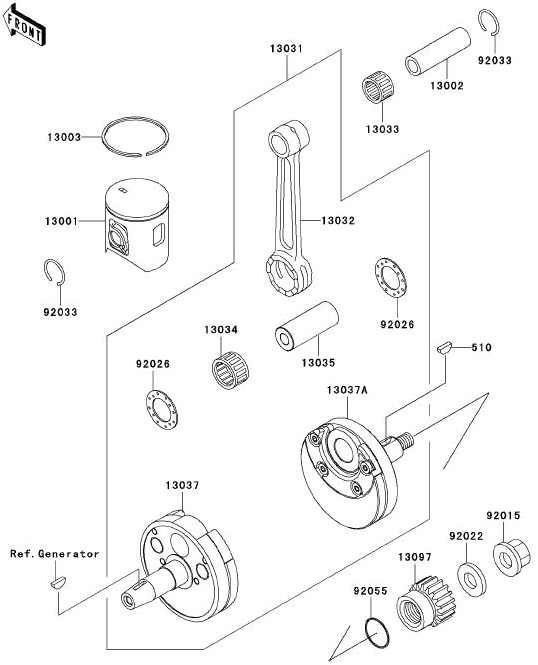 FRONT

13031

92033

13002

13033

13003

13001

13032

92033

92026

13034

13035

510

92026

13037A

13037

92015

92022

13097

Ref.Generator

92055