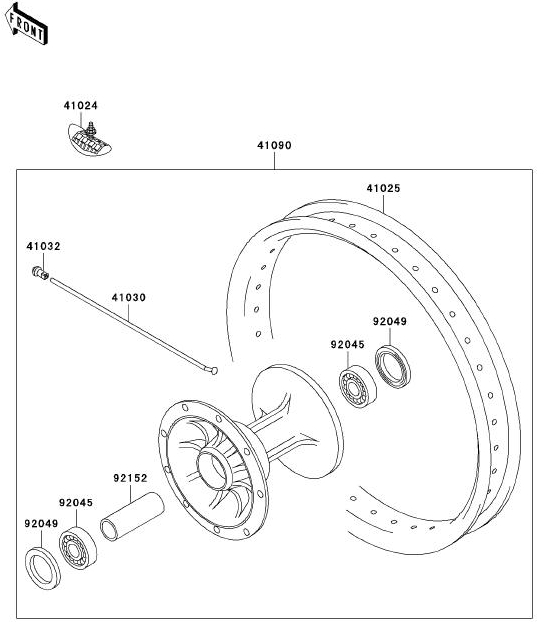 FRONT

41024

41090

41025

41032

41030

92049

92045

92152

92045

92049