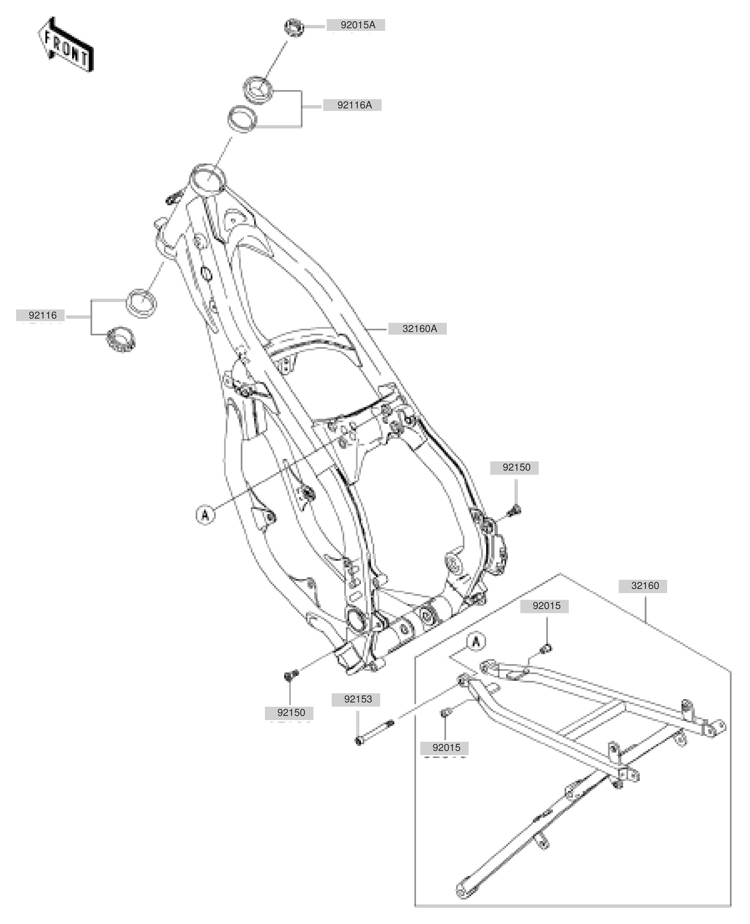 FRONT

92015A

92116A

92116

32160A

92150

A

32160

92015

A

92150

92153

92015