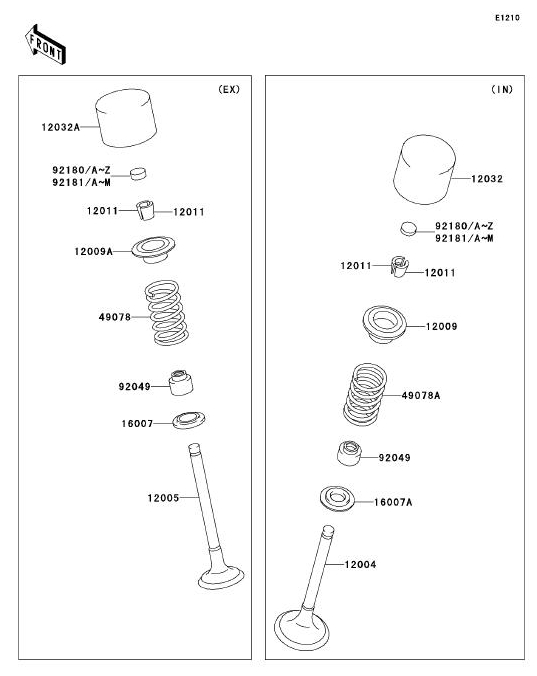 E1210

FRONT

(EX)

12032A

92180/A~Z
92181/A~M

12011
12011

12009A

49078

92049

16007

12005

(IN)

12032

92180/A~Z
92181/A~M

12011
12011

12009

49078A

92049

16007A

12004