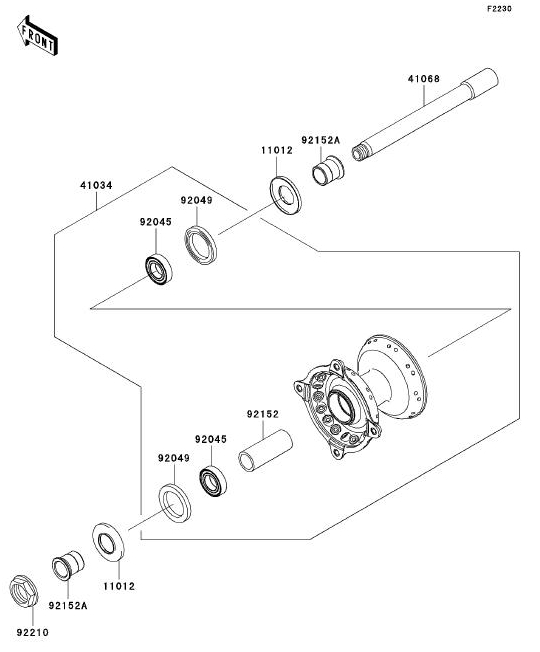 F2230

FRONT

41068

92152A

11012

41034

92049

92045

92152

92045

92049

11012

92152A

92210