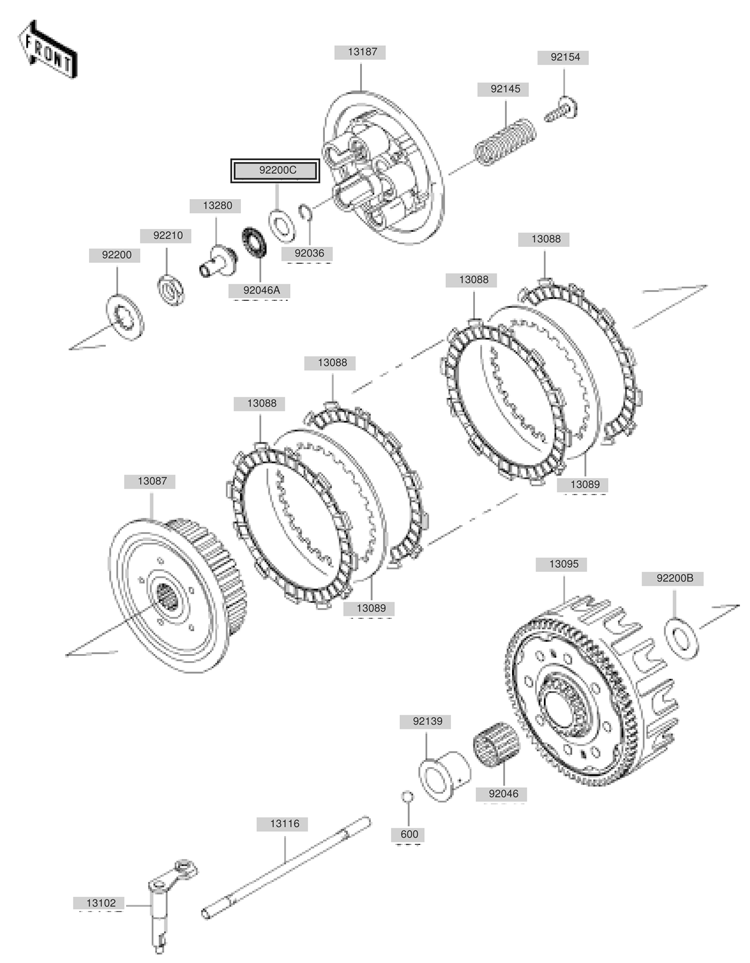 FRONT

13187

92154

92145

92200C

13280

92210

92200

92046A

92036

13088

13088

13088

13088

13089

13087

13089

13095

92200B

92139

92046

600

13116

13102