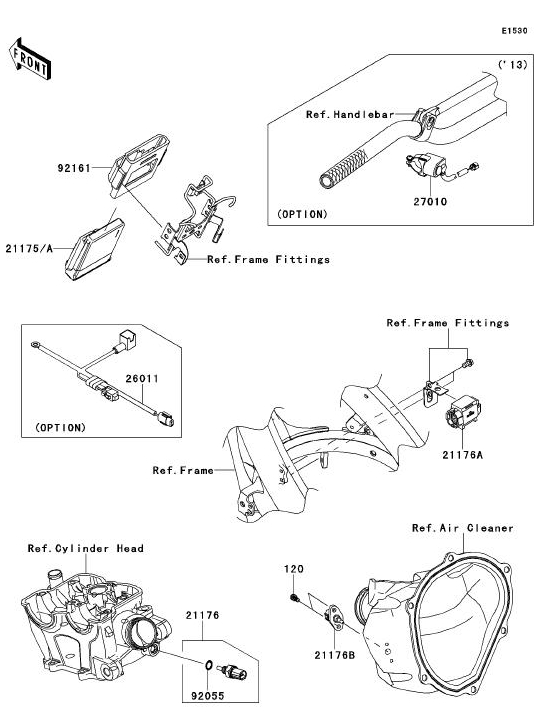 E1530

FRONT

('13)

Ref.Handlebar

27010

(OPTION)

92161

21175/A

Ref.Frame Fittings

Ref.Frame Fittings

26011

(OPTION)

21176A

Ref.Frame

Ref.Air Cleaner

Ref.Cylinder Head

120

21176

21176B

92055