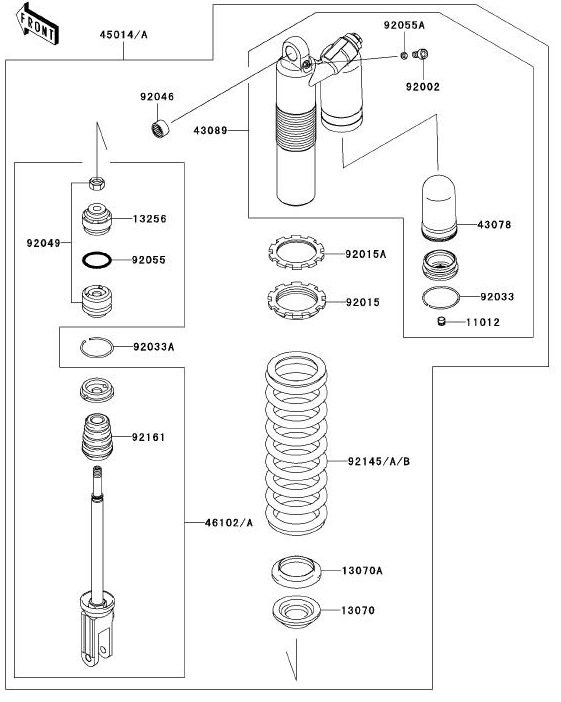 FRONT

45014/A

92055A

92002

92046

43089

13256

92049

92055

43078

92015A

92015

92033

11012

92033A

92161

92145/A/B

46102/A

13070A

13070