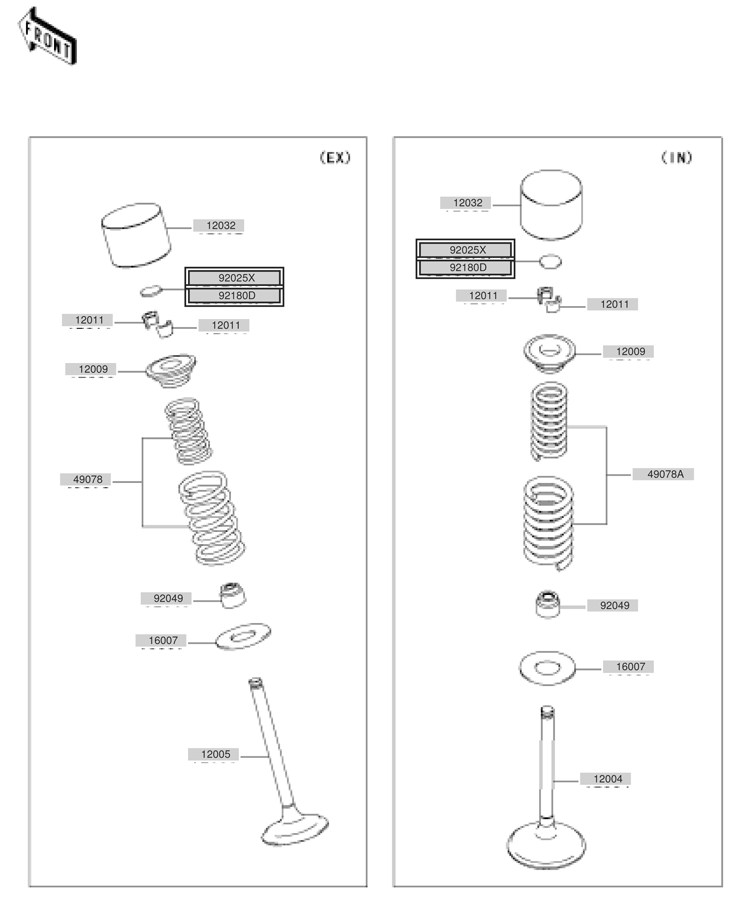 FRONT

(EX)

12032

92025X

92180D

12011

12011

12009

49078

92049

16007

12005

(IN)

12032

92025X

92180D

12011

12011

12009

49078A

92049

16007

12004