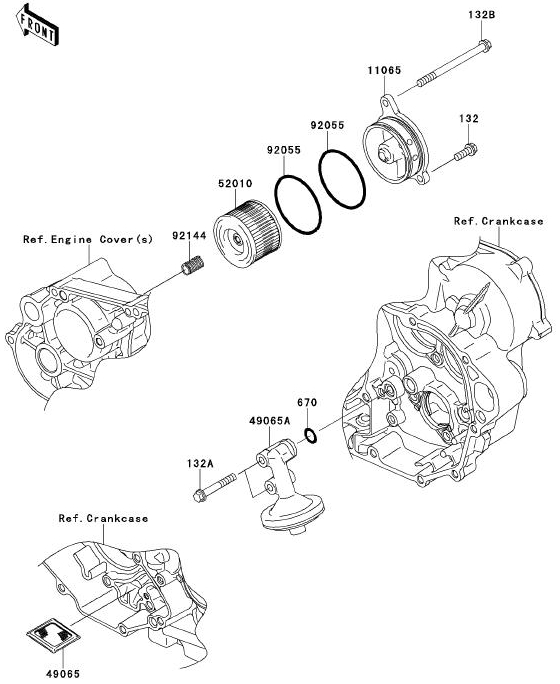 FRONT

132B

11065

132

92055

92055

52010

Ref.Crankcase

Ref.Engine Cover(s)

92144

670

49065A

132A

Ref.Crankcase

49065