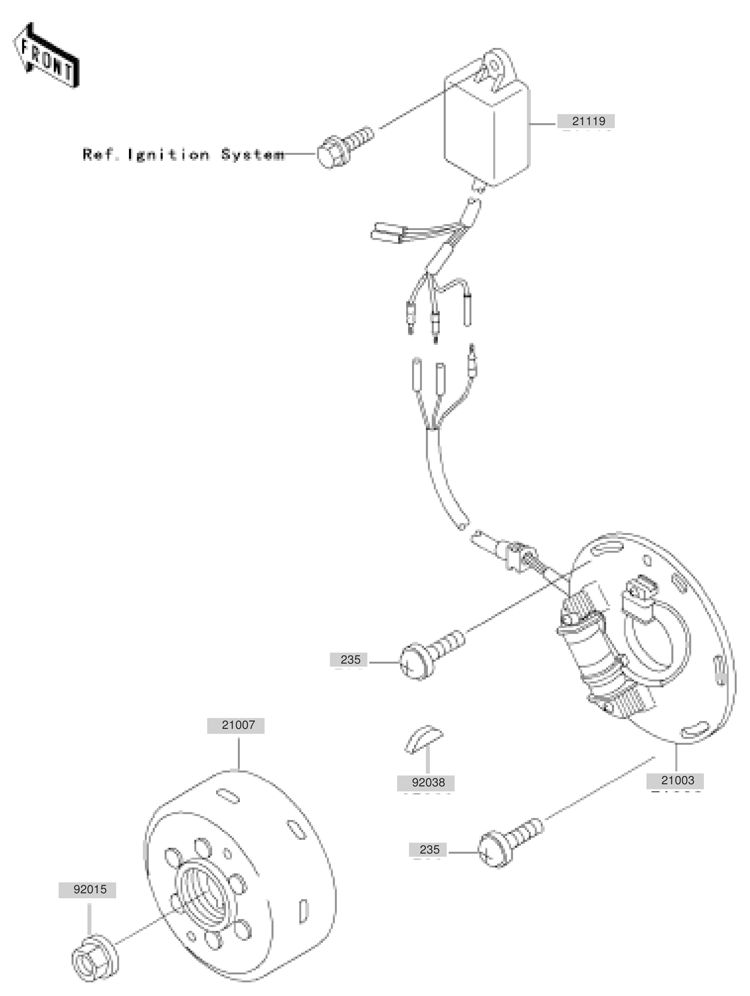 FRONT

Ref. Ignition System

21119

235

21007

92038

21003

235

92015