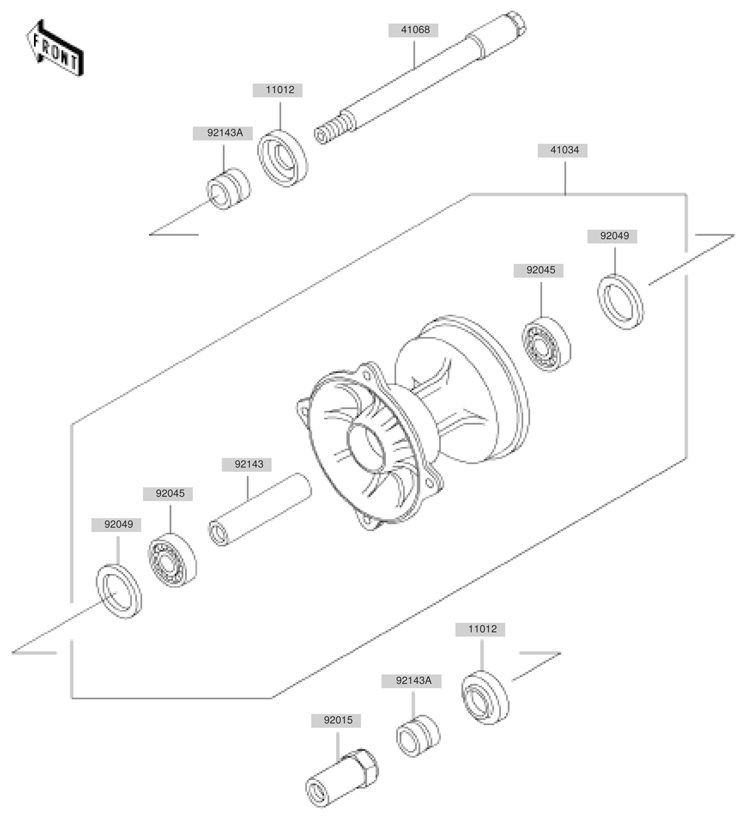 FRONT

41068

11012

92143A

41034

92049

92045

92143

92045

92049

11012

92143A

92015