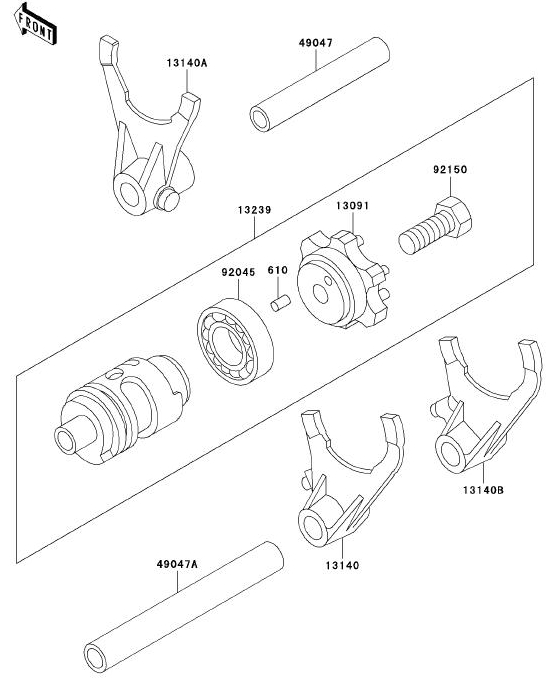 FRONT

13140A

49047

92150

13239

13091

92045

610

13140B

13140

49047A