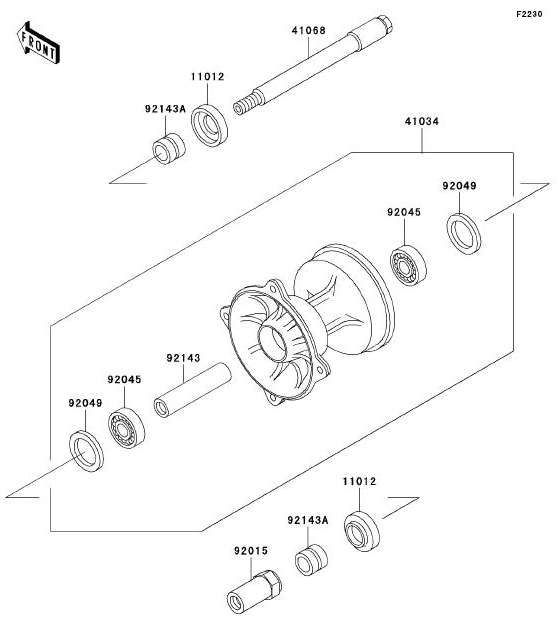 F2230

FRONT

41068

11012

92143A

41034

92049

92045

92143

92045

92049

11012

92143A

92015