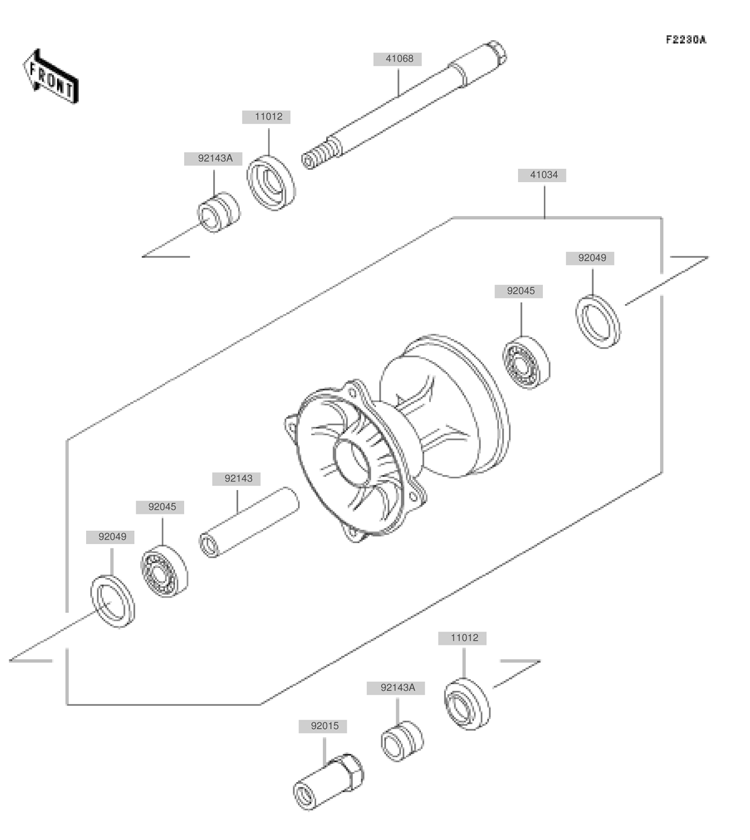 F2230A

FRONT

41068

11012

92143A

41034

92049

92045

92143

92045

92049

11012

92143A

92015