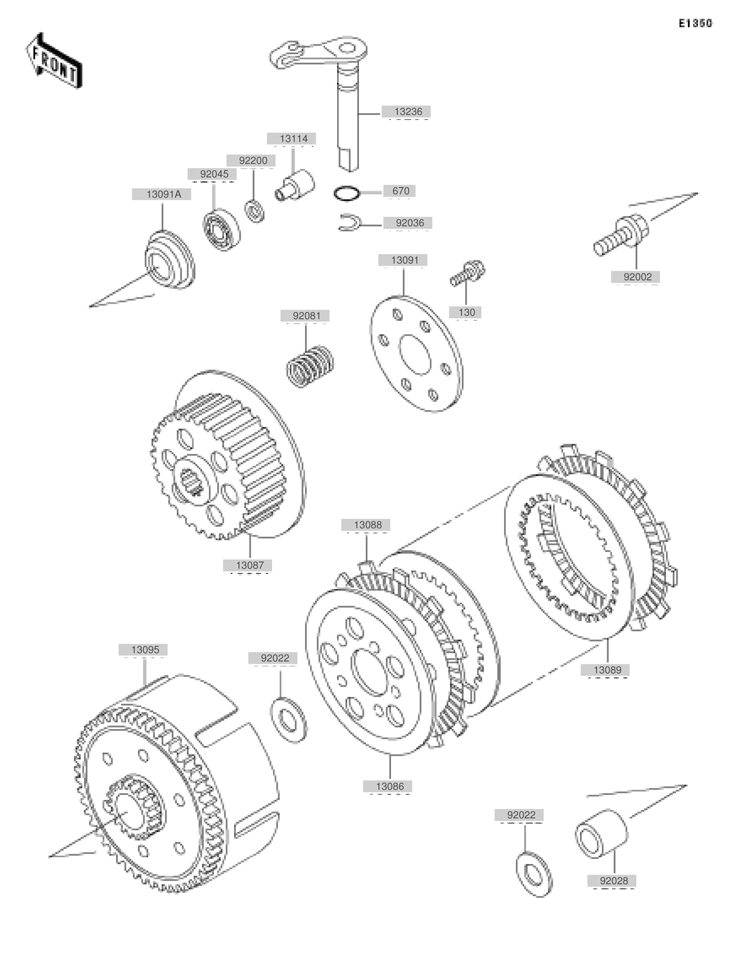 E1350

FRONT

13236

13114

92200

92045

13091A

670

92036

92002

13091

130

92081

13087

13088

13089

13095

92022

13086

92022

92028