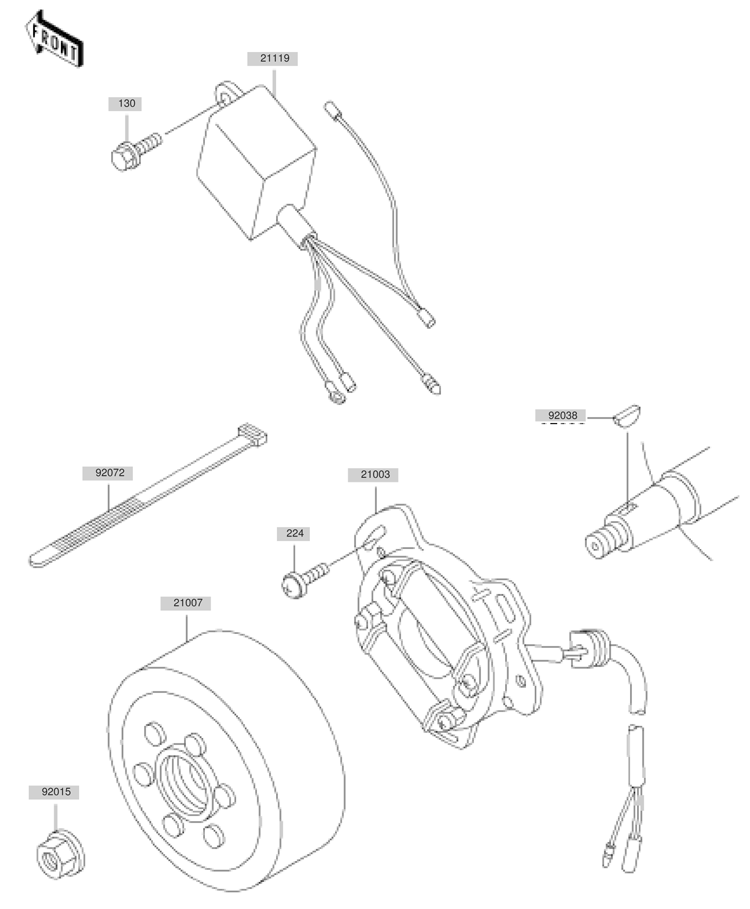 FRONT

21119

130

92038

92072

21003

224

21007

92015