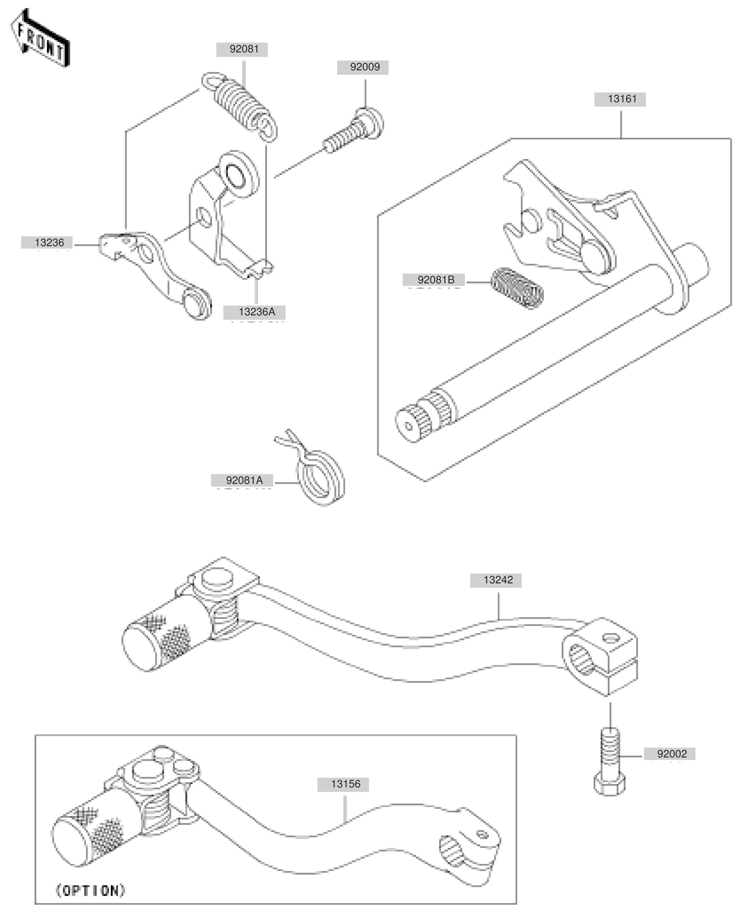 FRONT

92081

92009

13161

13236

13236A

92081B

92081A

13242

92002

13156

(OPTION)