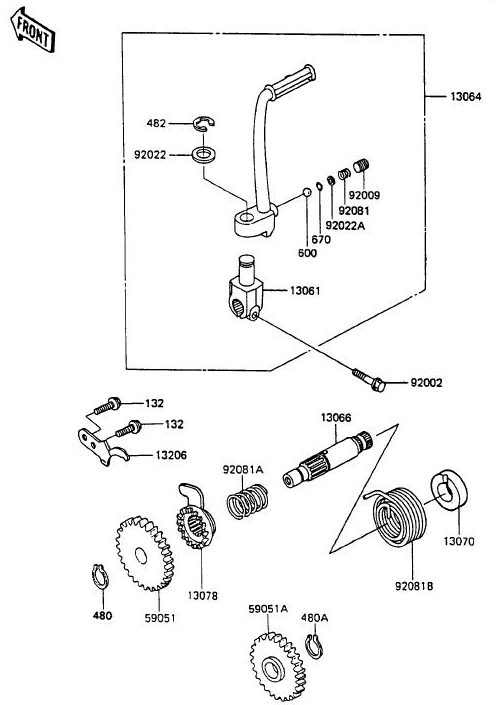 FRONT

13064

482
92022
92009
92081
92022A
670
600
13061
92002
132
132
13206
13066
92081A
13070
92081B
13078
480
59051
59051A
480A