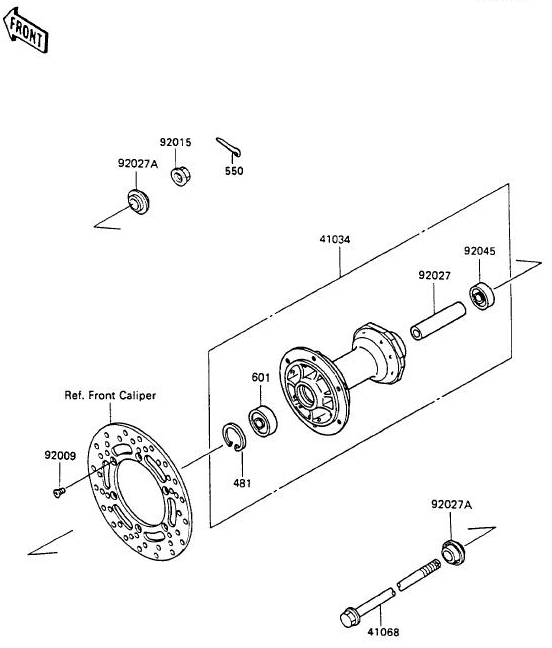 FRONT

92015

92027A

550

41034

92045

92027

601

Ref. Front Caliper

92009

481

92027A

41068