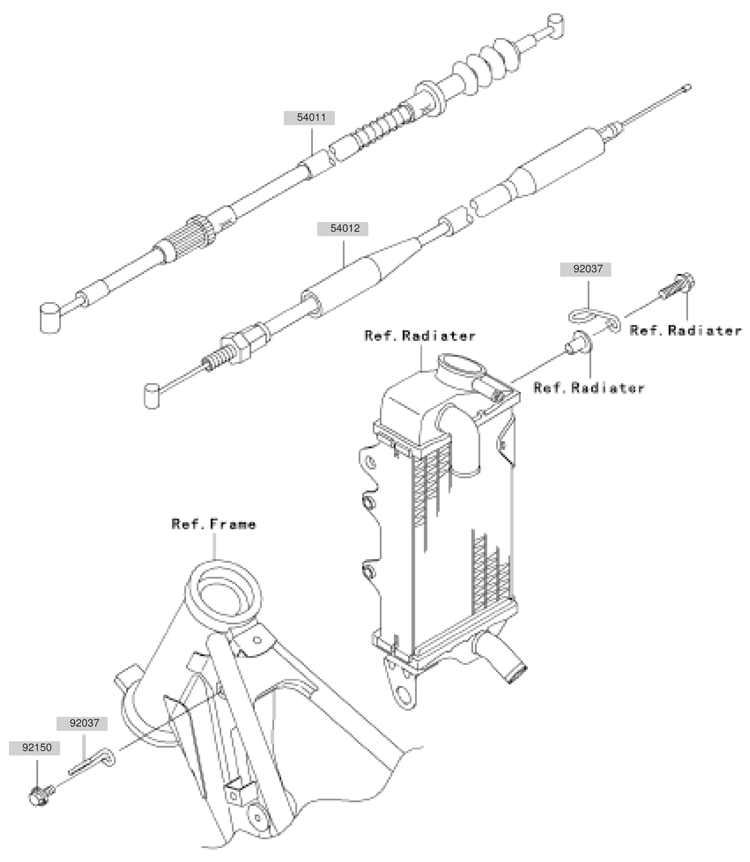 54011

54012

92037

Ref.Radiater

Ref.Radiater

Ref.Radiater

Ref.Frame

92037

92150