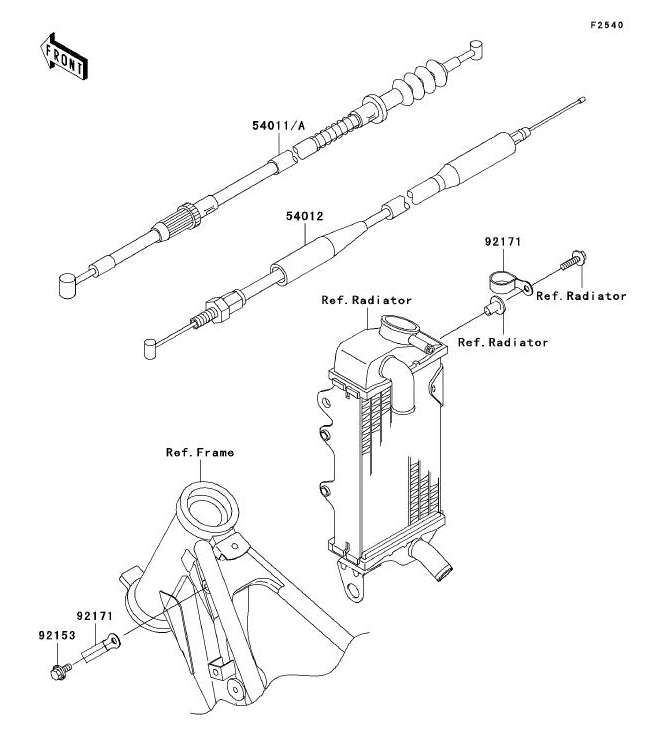 F2540

FRONT

54011/A

54012

92171

Ref.Radiator

Ref.Radiator

Ref.Radiator

Ref.Frame

92171

92153