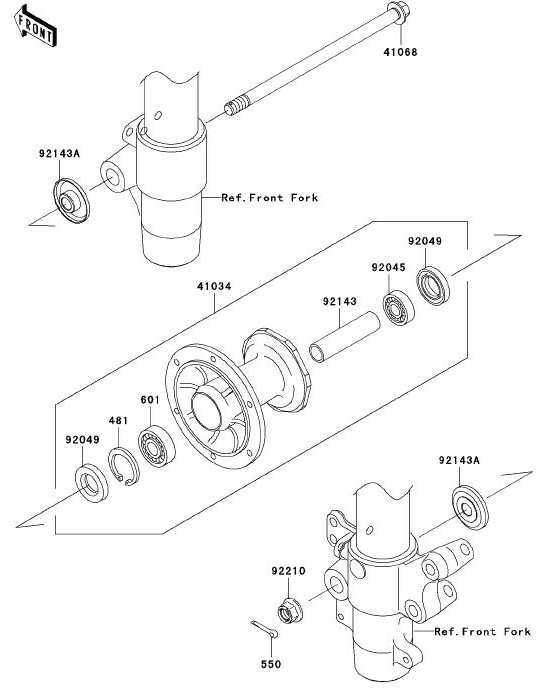 FRONT

41068

92143A

Ref.Front Fork

92049

92045

41034

92143

601

481

92049

92143A

92210

Ref.Front Fork

550