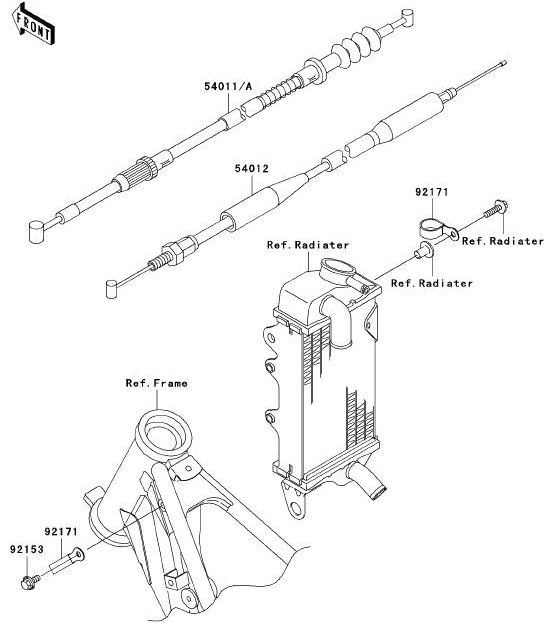 FRONT

54011/A

54012

92171

Ref.Radiater

Ref.Radiater

Ref.Radiater

Ref.Frame

92171

92153